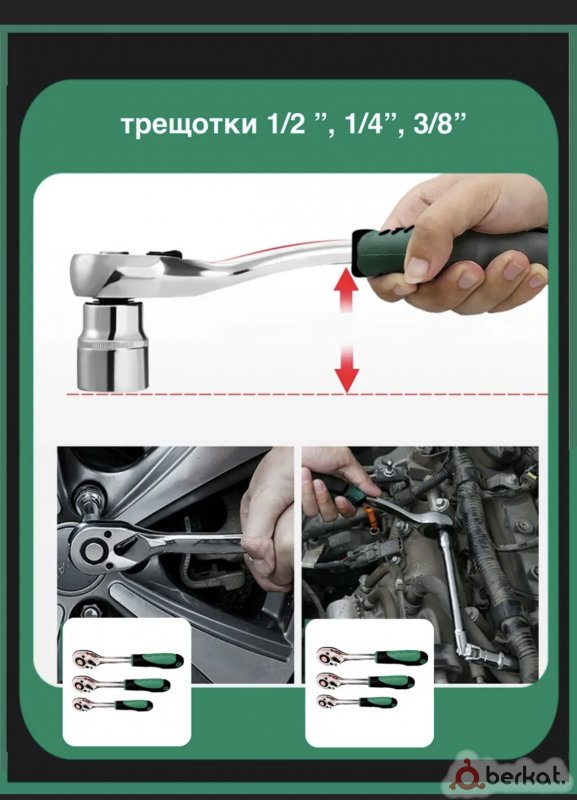 трещотки 1/2 ”, 1/4”, 3/8”

berkat.